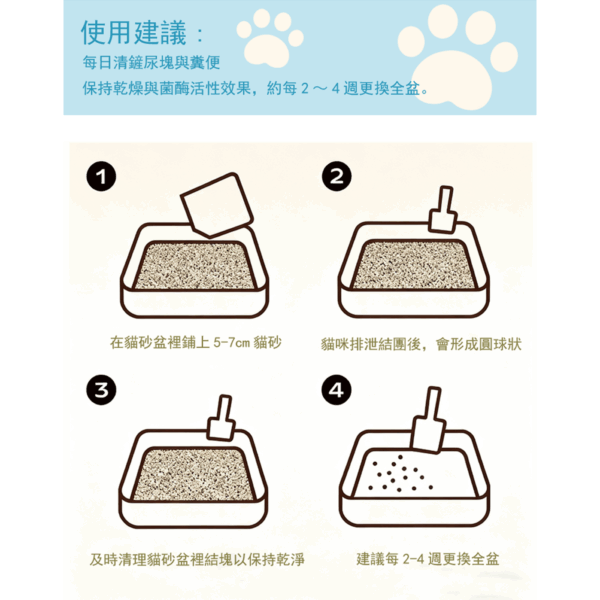 使用建議：

每日清鏟尿塊與糞便

保持乾燥與菌酶活性效果，約每 2 ～ 4 週更換全盆。

1

在貓砂盆裡鋪上 5-7cm 貓砂

2

貓咪排泄結團後，會形成圓球狀

3

及時清理貓砂盆裡結塊以保持乾淨

4

建議每 2-4 週更換全盆